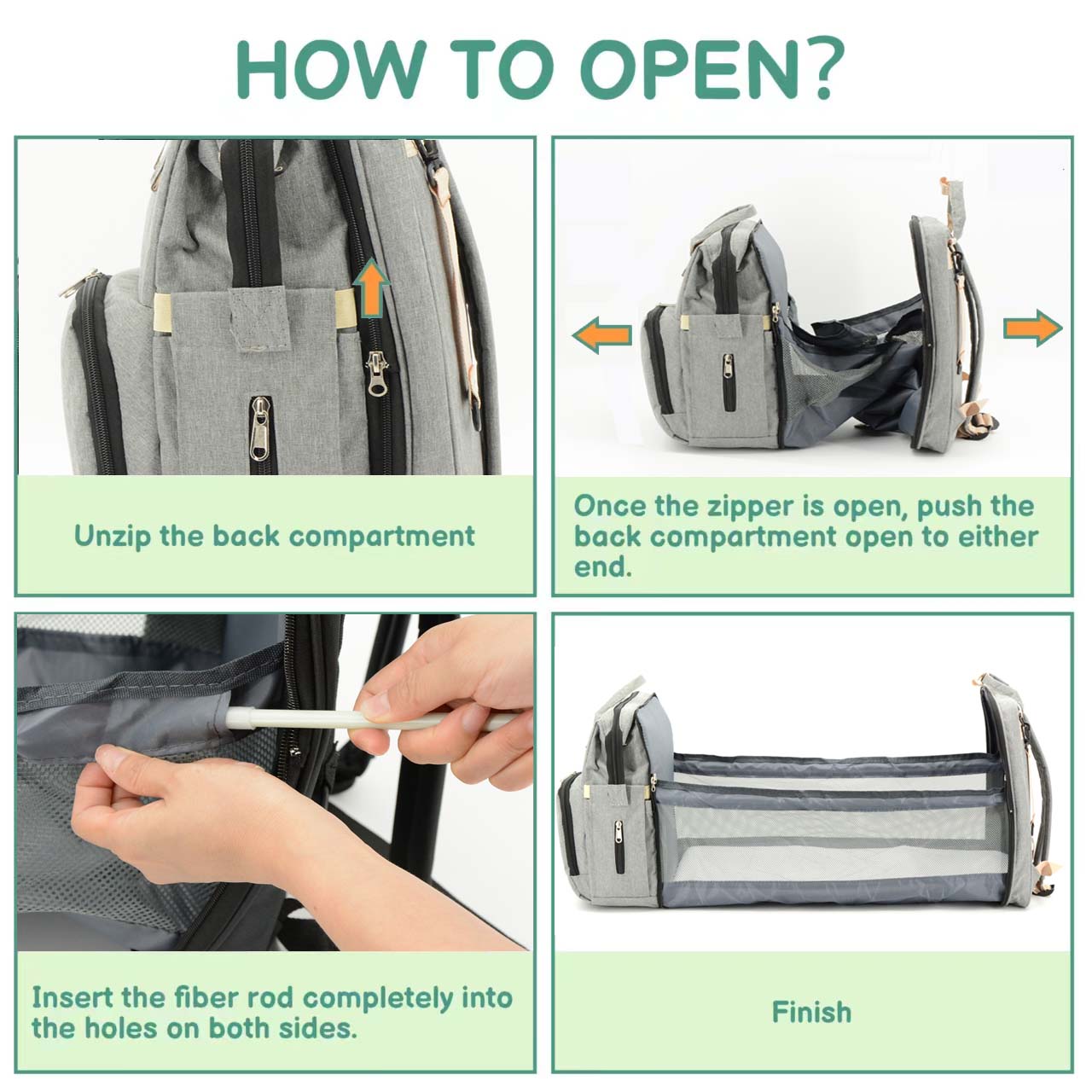 HOW TO OPEN?

Unzip the back compartment

Once the zipper is open, push the back compartment open to either end.

Insert the fiber rod completely into the holes on both sides.

Finish